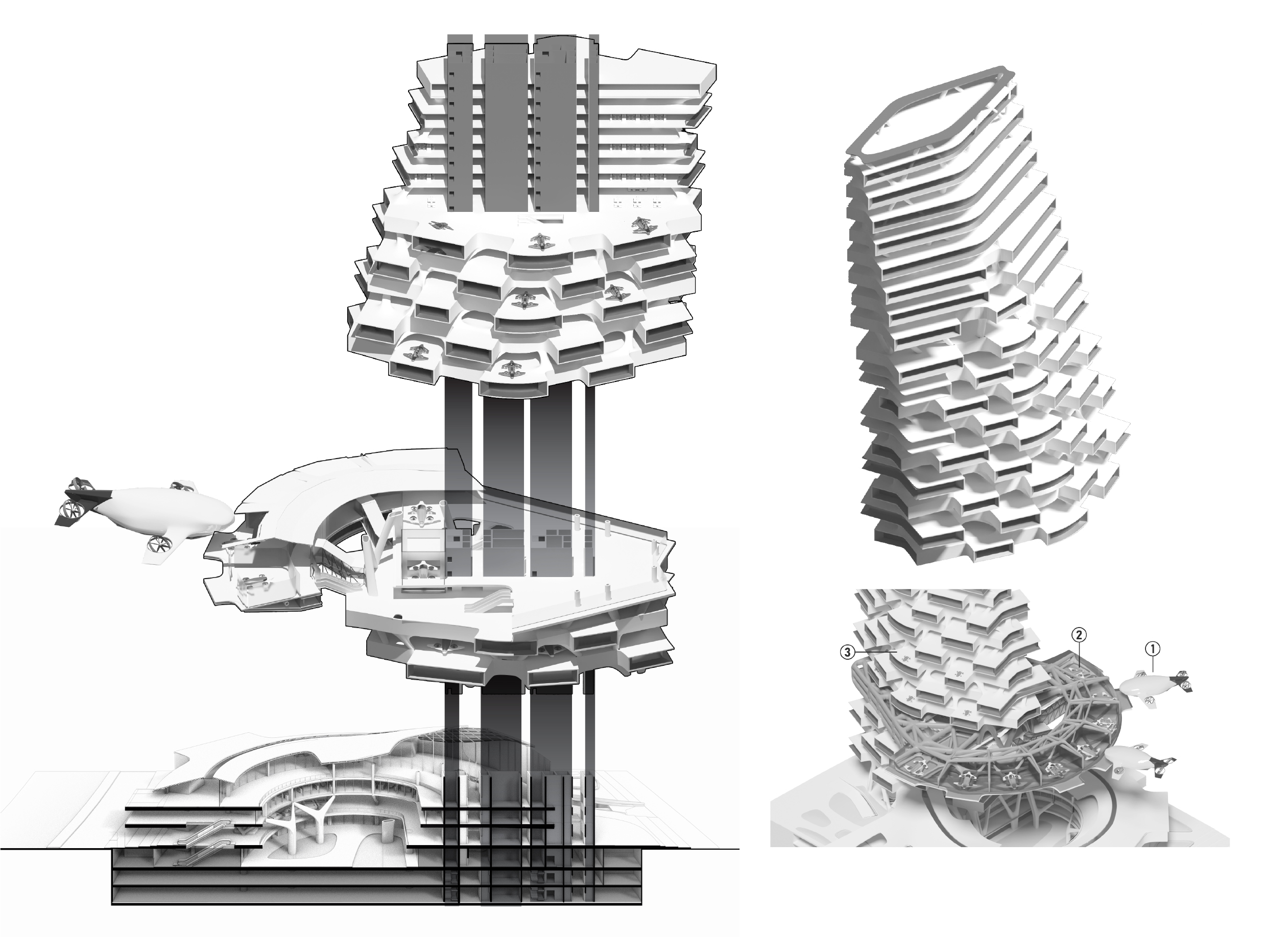 3
2
1