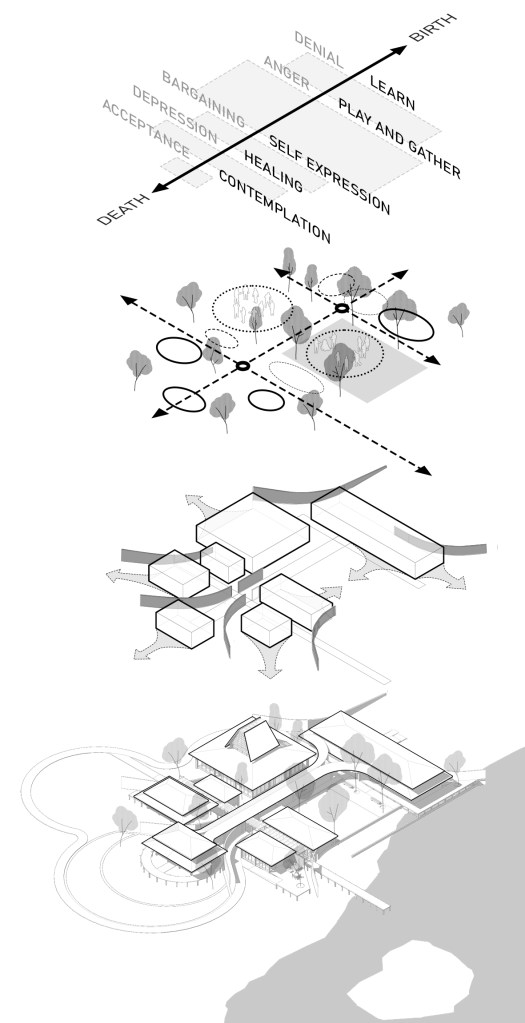 BIRTH
DENIAL
ANGER
BARGAINING
DEPRESSION
ACCEPTANCE
LEARN
PLAY AND GATHER
SELF EXPRESSION
HEALING
CONTEMPLATION
DEATH